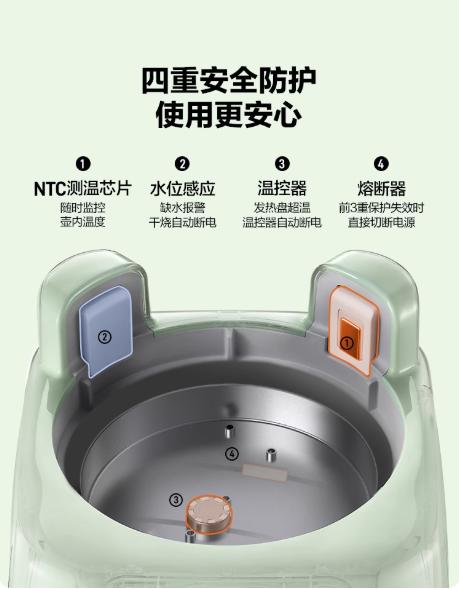 四重安全防护
使用更安心

❶
NTC测温芯片
随时监控
壶内温度

❷
水位感应
缺水报警
干烧自动断电

❸
温控器
发热盘超温
温控器自动断电

❹
熔断器
前3重保护失效时
直接切断电源

②

①

④

③