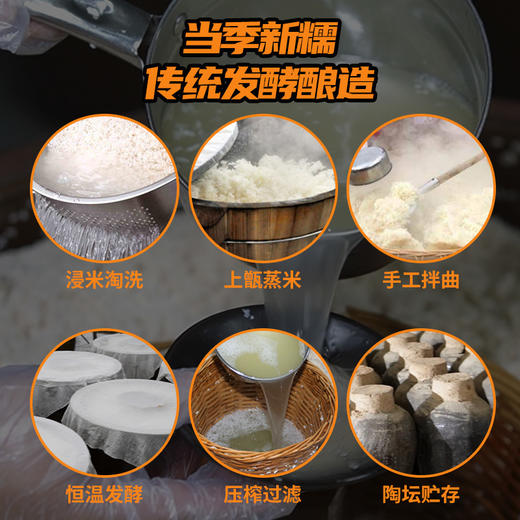 当季新糯
传统发酵酿造

浸米淘洗
上甑蒸米
手工拌曲

恒温发酵
压榨过滤
陶坛贮存