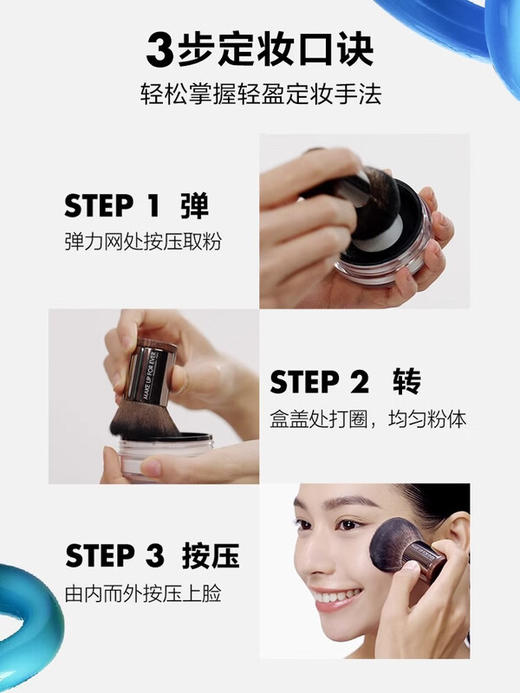 3步定妆口诀
轻松掌握轻盈定妆手法

STEP 1 弹
弹力网处按压取粉

MAKE UP FOR EVER

STEP 2 转
盒盖处打圈，均匀粉体

STEP 3 按压
由内而外按压上脸