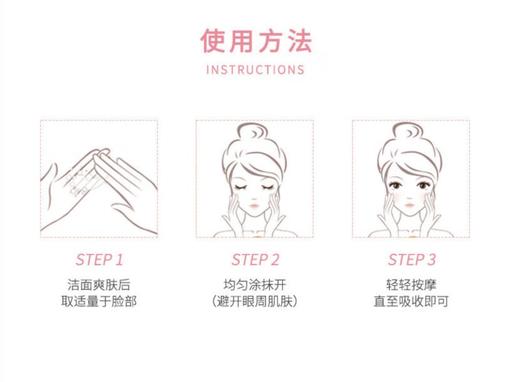 使用方法
INSTRUCTIONS

STEP 1
洁面爽肤后
取适量于脸部

STEP 2
均匀涂抹开
（避开眼周肌肤）

STEP 3
轻轻按摩
直至吸收即可