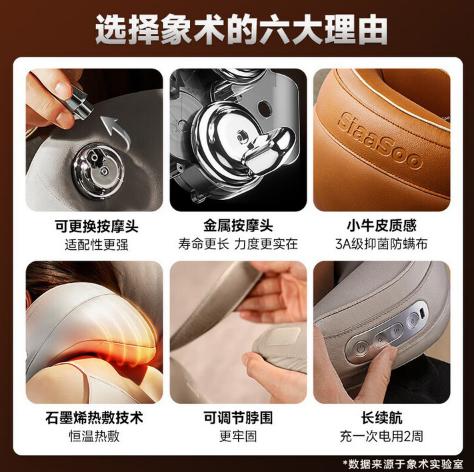 选择象术的六大理由

SiaaSoo

可更换按摩头
适配性更强

金属按摩头
寿命更长 力度更实在

小牛皮质感
3A级抑菌防螨布

石墨烯热敷技术
恒温热敷

可调节脖围
更牢固

长续航
充一次电用2周

*数据来源于象术实验室