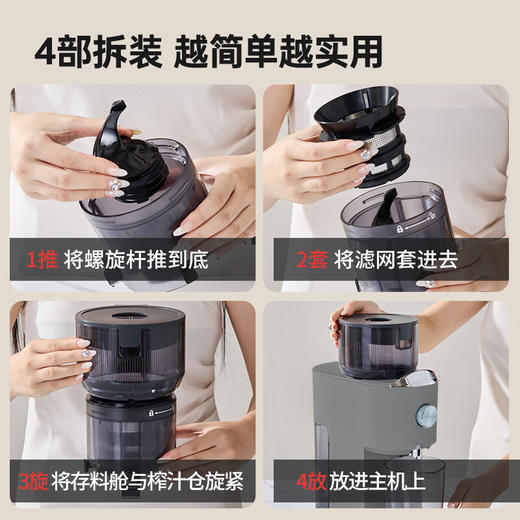 4部拆装 越简单越实用

1推 将螺旋杆推到底

2套 将滤网套进去

3旋 将存料舱与榨汁仓旋紧

4放 放进主机上