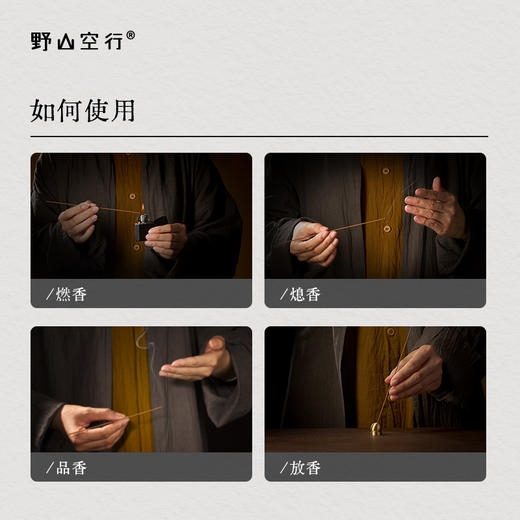 野山空行®

如何使用

/燃香

/熄香

/品香

/放香