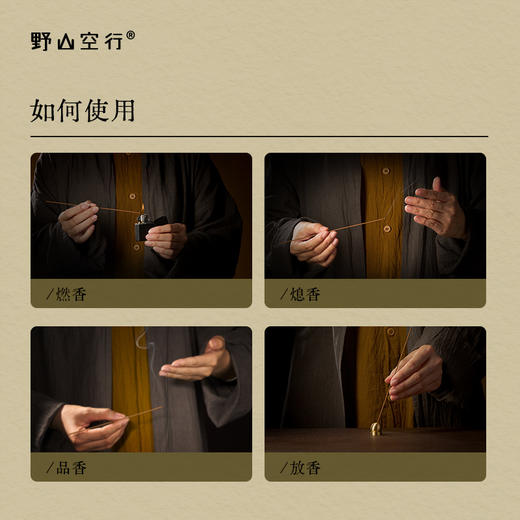 野山空行®

如何使用

/燃香

/熄香

/品香

/放香