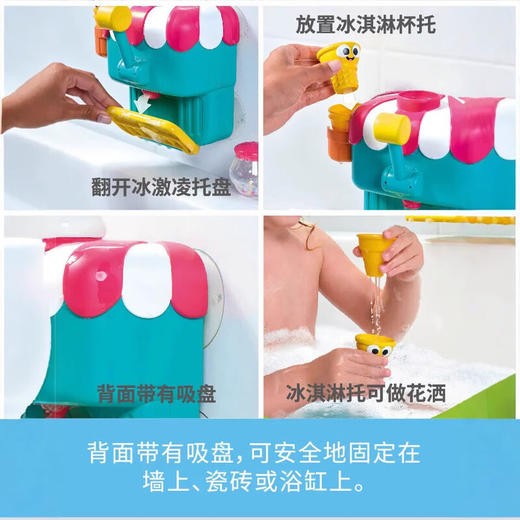 翻开冰激凌托盘

放置冰淇淋杯托

背面带有吸盘

冰淇淋托可做花洒

背面带有吸盘，可安全地固定在墙上、瓷砖或浴缸上。