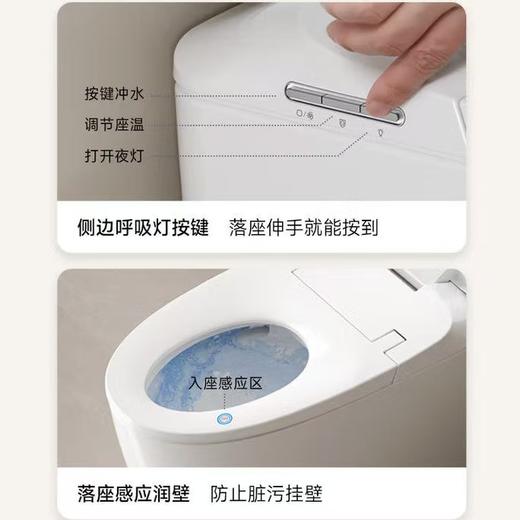 按键冲水
调节座温
打开夜灯

侧边呼吸灯按键　落座伸手就能按到

入座感应区

落座感应润壁　防止脏污挂壁