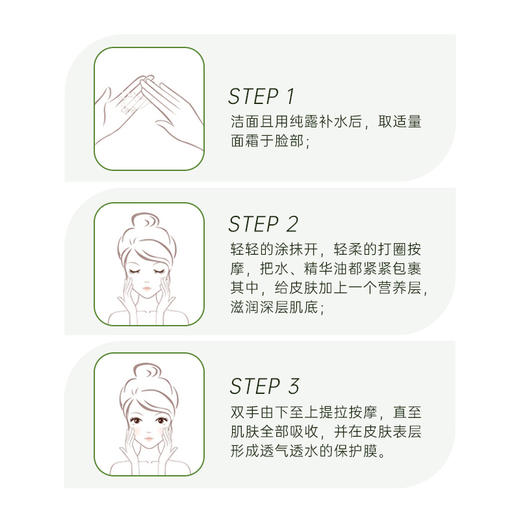 STEP 1
洁面且用纯露补水后，取适量面霜于脸部；

STEP 2
轻轻的涂抹开，轻柔的打圈按摩，把水、精华油都紧紧包裹其中，给皮肤加上一个营养层，滋润深层肌底；

STEP 3
双手由下至上提拉按摩，直至肌肤全部吸收，并在皮肤表层形成透气透水的保护膜。