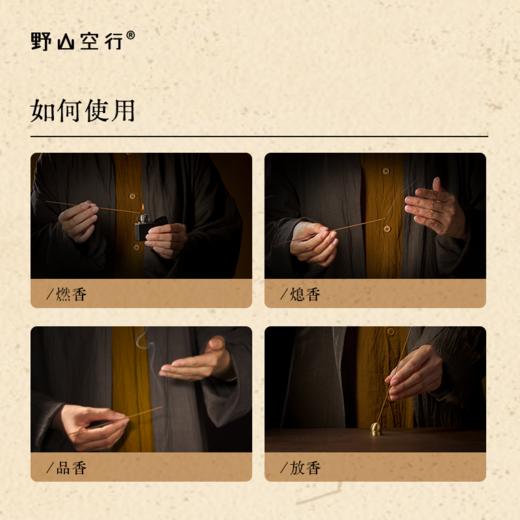 野山空行®

如何使用

/燃香

/熄香

/品香

/放香