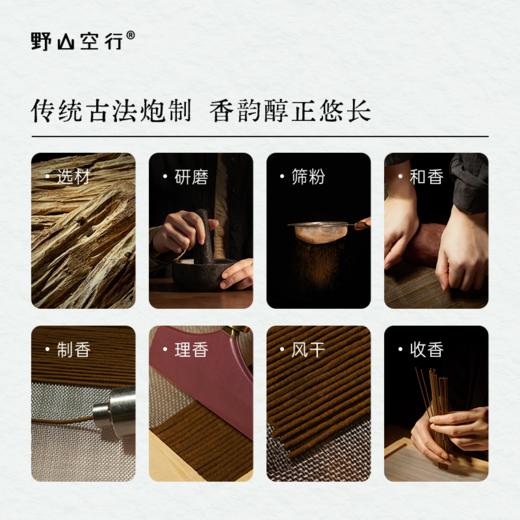 野山空行®

传统古法炮制 香韵醇正悠长

• 选材

• 研磨

• 筛粉

• 和香

• 制香

• 理香

• 风干

• 收香