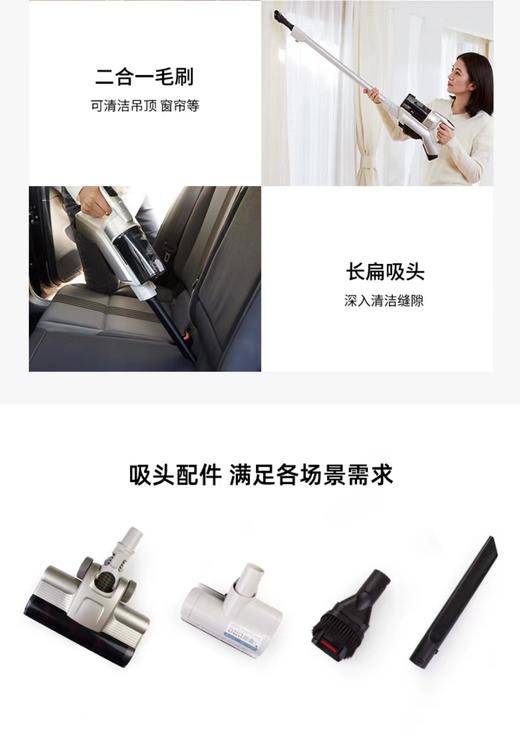 二合一毛刷
可清洁吊顶 窗帘等

长扁吸头
深入清洁缝隙

吸头配件 满足各场景需求