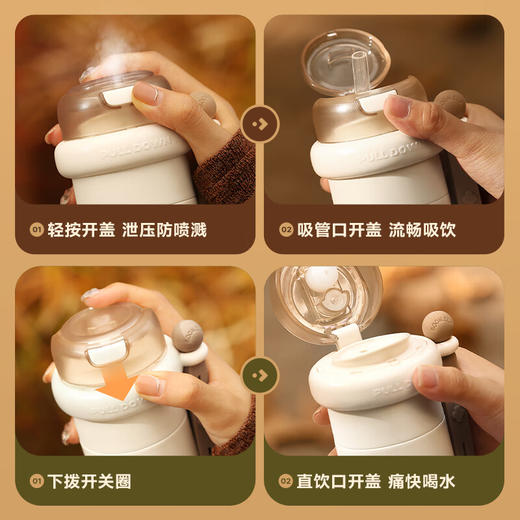 PULL DOWN

01 轻按开盖 泄压防喷溅

PULL DOWN

02 吸管口开盖 流畅吸饮

PULL DOWN

01 下拨开关圈

PULL DOWN

02 直饮口开盖 痛快喝水