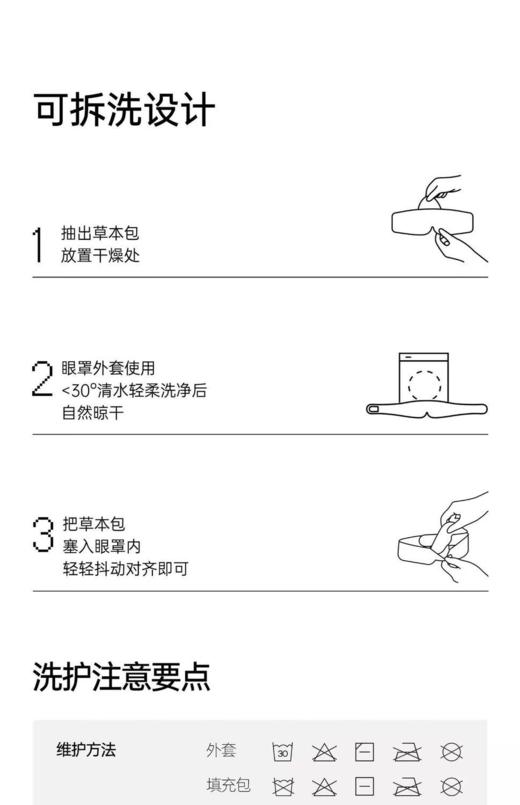 可拆洗设计

1 抽出草本包
放置干燥处

2 眼罩外套使用
<30°清水轻柔洗净后
自然晾干

3 把草本包
塞入眼罩内
轻轻抖动对齐即可

洗护注意要点

维护方法 外套 30
填充包