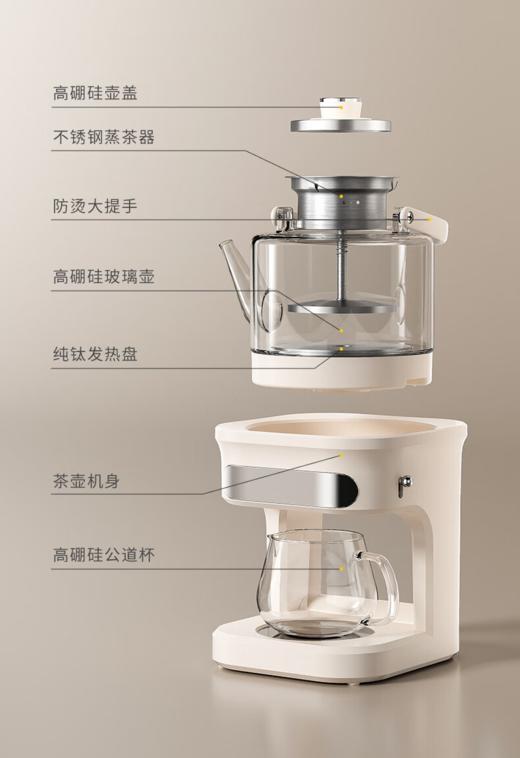 高硼硅壶盖

不锈钢蒸茶器

防烫大提手

高硼硅玻璃壶

纯钛发热盘

茶壶机身

高硼硅公道杯