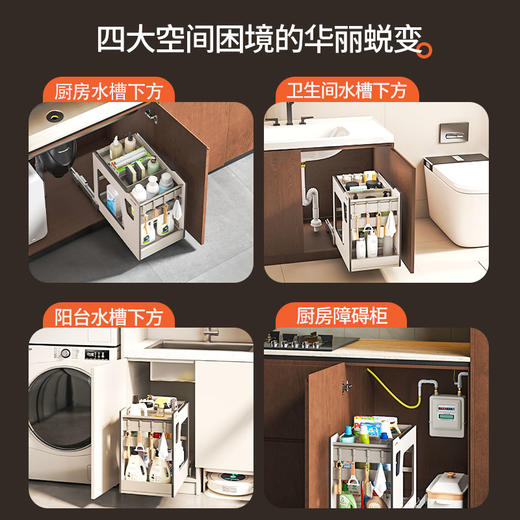 四大空间困境的华丽蜕变

厨房水槽下方

卫生间水槽下方

阳台水槽下方

厨房障碍柜