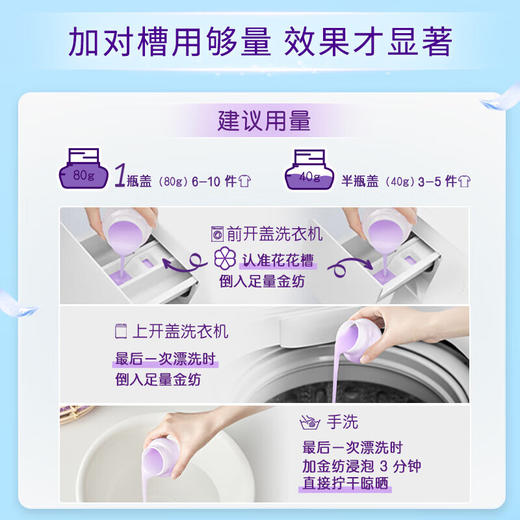 加对槽用够量 效果才显著

建议用量

80g 1瓶盖（80g）6-10 件

40g 半瓶盖（40g）3-5 件

前开盖洗衣机
认准花花槽
倒入足量金纺

上开盖洗衣机
最后一次漂洗时
倒入足量金纺

手洗
最后一次漂洗时
加金纺浸泡 3 分钟
直接拧干晾晒