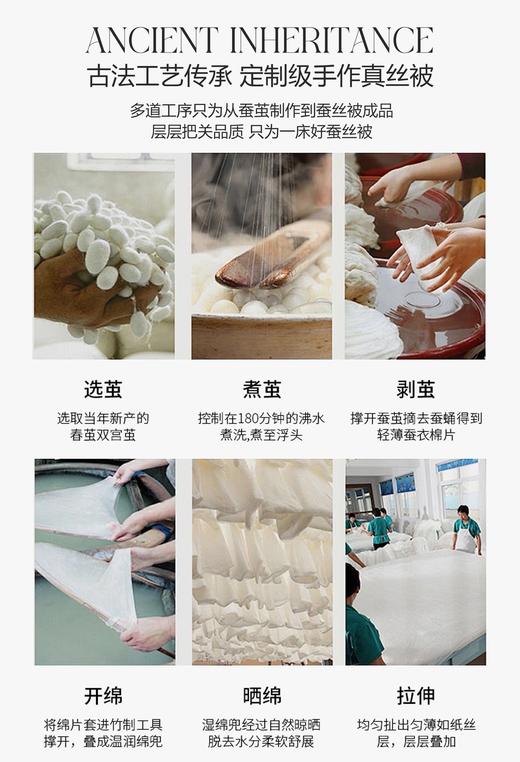 ANCIENT INHERITANCE
古法工艺传承 定制级手作真丝被

多道工序只为从蚕茧制作到蚕丝被成品
层层把关品质 只为一床好蚕丝被

选茧
选取当年新产的春茧双宫茧

煮茧
控制在180分钟的沸水煮洗,煮至浮头

剥茧
撑开蚕茧摘去蚕蛹得到轻薄蚕衣棉片

开绵
将绵片套进竹制工具撑开,叠成湿润绵兜

晒绵
湿绵兜经过自然晾晒脱去水分柔软舒展

拉伸
均匀扯出匀薄如纸丝层,层层叠加