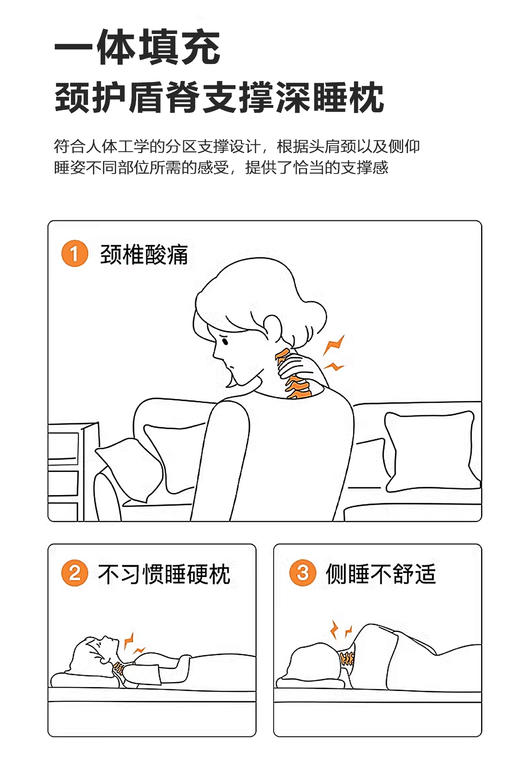 一体填充
颈护盾脊支撑深睡枕

符合人体工学的分区支撑设计，根据头肩颈以及侧仰睡姿不同部位所需的感受，提供了恰当的支撑感

1 颈椎酸痛

2 不习惯睡硬枕

3 侧睡不舒适