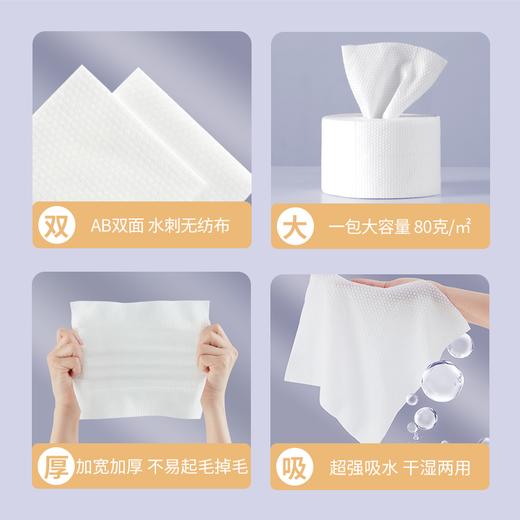 双 AB双面 水刺无纺布

大 一包大容量 80克/㎡

厚 加宽加厚 不易起毛掉毛

吸 超强吸水 干湿两用