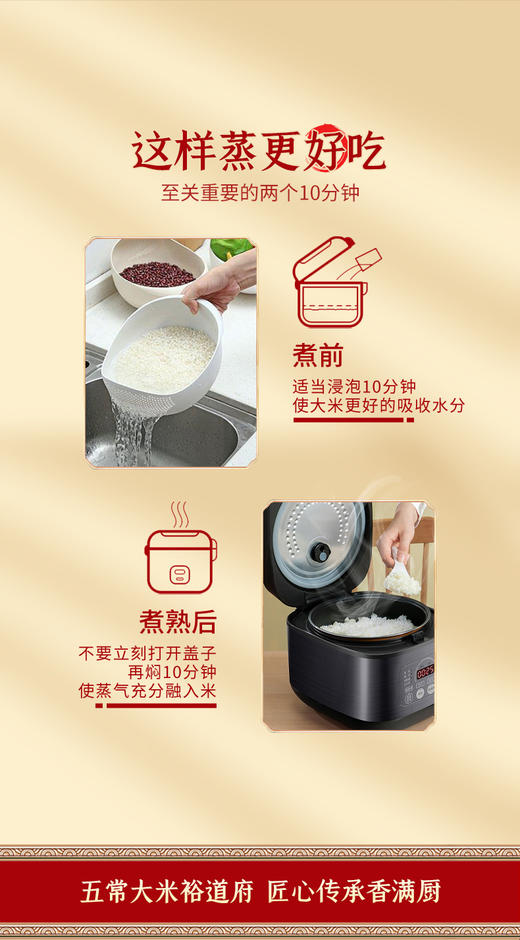 这样蒸更好吃

至关重要的两个10分钟

煮前

适当浸泡10分钟
使大米更好的吸收水分

煮熟后

不要立刻打开盖子
再焖10分钟
使蒸气充分融入米

五常大米裕道府 匠心传承香满厨