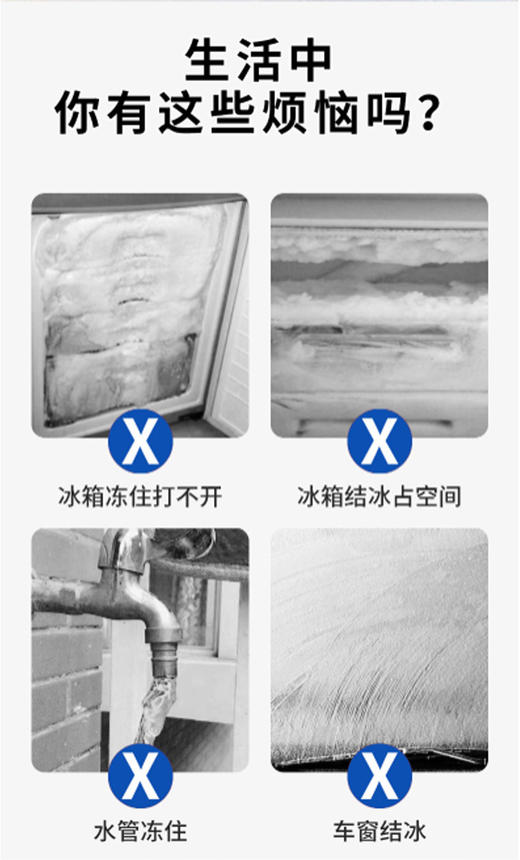 生活中
你有这些烦恼吗？

X
冰箱冻住打不开

X
冰箱结冰占空间

X
水管冻住

X
车窗结冰