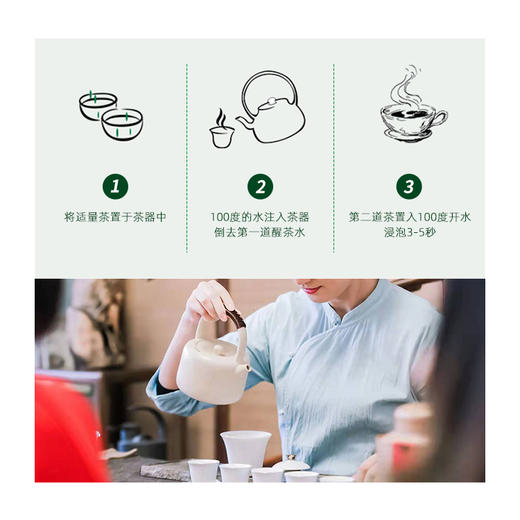 1
将适量茶置于茶器中

2
100度的水注入茶器
倒去第一道醒茶水

3
第二道茶置入100度开水
浸泡3-5秒