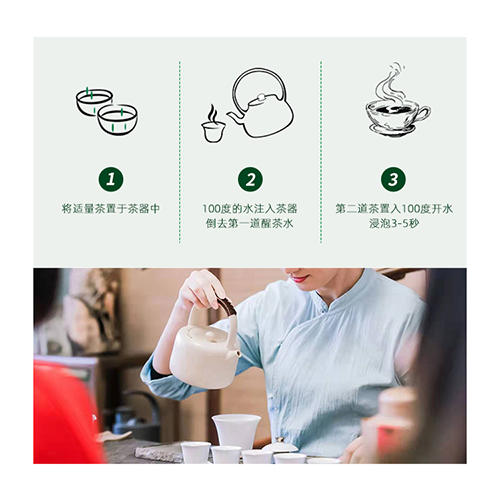 1

将适量茶置于茶器中

2

100度的水注入茶器
倒去第一道醒茶水

3

第二道茶置入100度开水
浸泡3-5秒