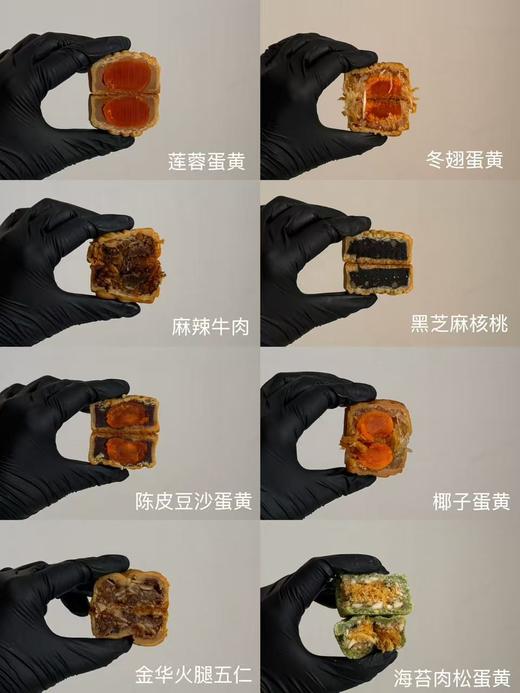 莲蓉蛋黄

冬翅蛋黄

麻辣牛肉

黑芝麻核桃

陈皮豆沙蛋黄

椰子蛋黄

金华火腿五仁

海苔肉松蛋黄