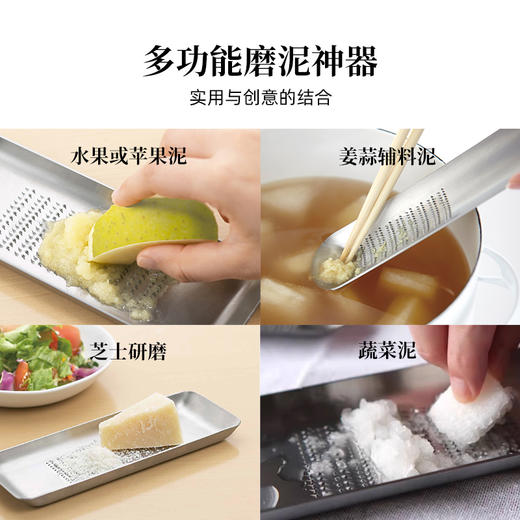 多功能磨泥神器

实用与创意的结合

水果或苹果泥

姜蒜辅料泥

芝士研磨

蔬菜泥