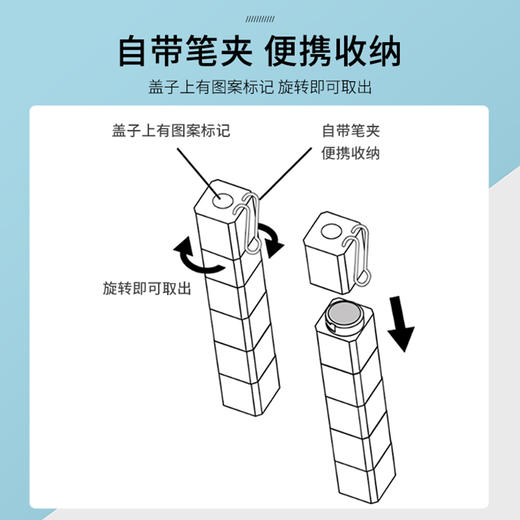 自带笔夹 便携收纳

盖子上有图案标记 旋转即可取出

盖子上有图案标记

自带笔夹
便携收纳

旋转即可取出