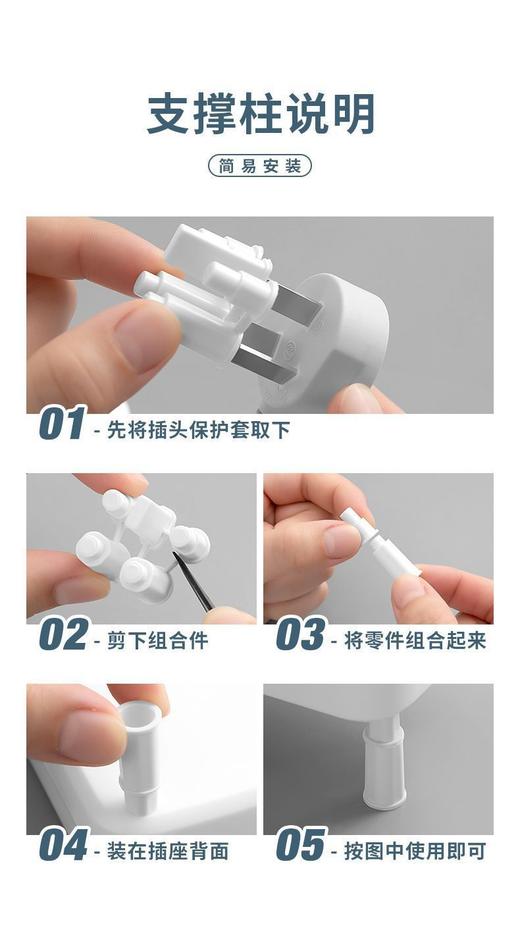 支撑柱说明

简易安装

01 - 先将插头保护套取下

02 - 剪下组合件

03 - 将零件组合起来

04 - 装在插座背面

05 - 按图中使用即可