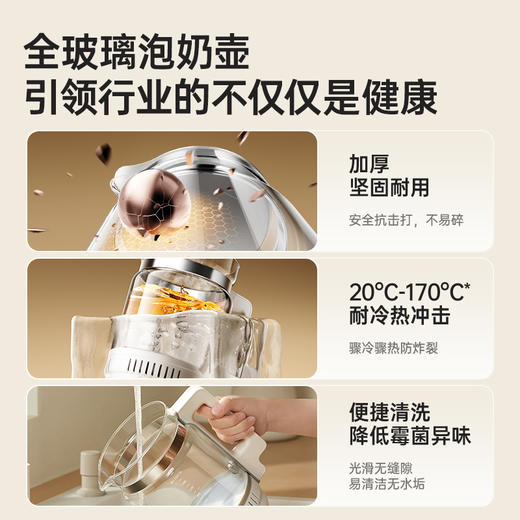 全玻璃泡奶壶
引领行业的不仅仅是健康

加厚
坚固耐用

安全抗击打，不易碎

20°C-170°C*
耐冷热冲击

骤冷骤热防炸裂

便捷清洗
降低霉菌异味

光滑无缝隙
易清洁无水垢