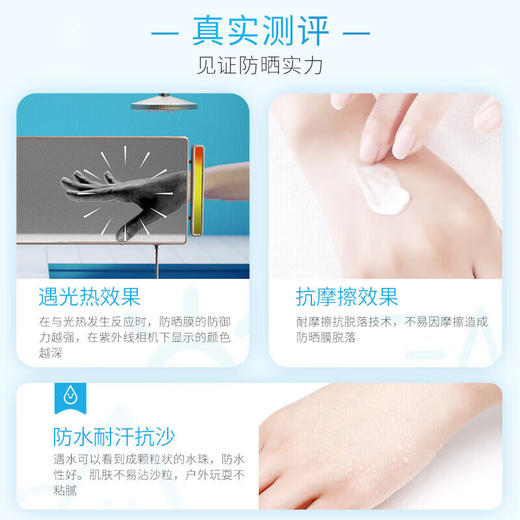 — 真实测评 —

见证防晒实力

遇光热效果

在与光热发生反应时，防晒膜的防御力越强，在紫外线相机下显示的颜色越深

抗摩擦效果

耐摩擦抗脱落技术，不易因摩擦造成防晒膜脱落

防水耐汗抗沙

遇水可以看到成颗粒状的水珠，防水性好。肌肤不易沾沙粒，户外玩耍不粘腻