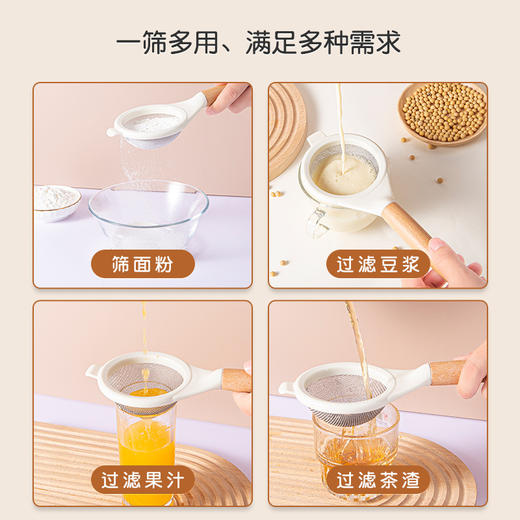 一筛多用、满足多种需求

筛面粉

过滤豆浆

过滤果汁

过滤茶渣