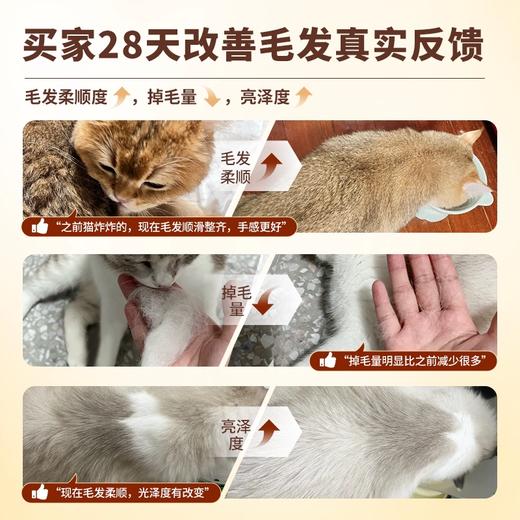 买家28天改善毛发真实反馈

毛发柔顺度，掉毛量，亮泽度

毛发柔顺

“之前猫炸炸的，现在毛发顺滑整齐，手感更好”

掉毛量

“掉毛量明显比之前减少很多”

亮泽度

“现在毛发柔顺，光泽度有改变”