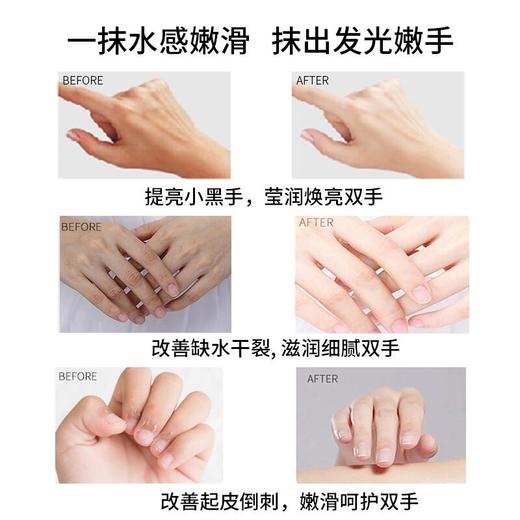 一抹水感嫩滑　抹出发光嫩手

BEFORE

AFTER

提亮小黑手，莹润焕亮双手

BEFORE

AFTER

改善缺水干裂, 滋润细腻双手

BEFORE

AFTER

改善起皮倒刺，嫩滑呵护双手