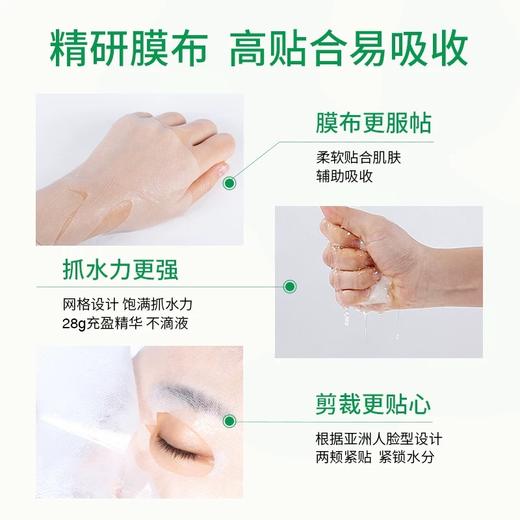 精研膜布 高贴合易吸收

膜布更服帖

柔软贴合肌肤
辅助吸收

抓水力更强

网格设计 饱满抓水力
28g充盈精华 不滴液

剪裁更贴心

根据亚洲人脸型设计
两颊紧贴 紧锁水分