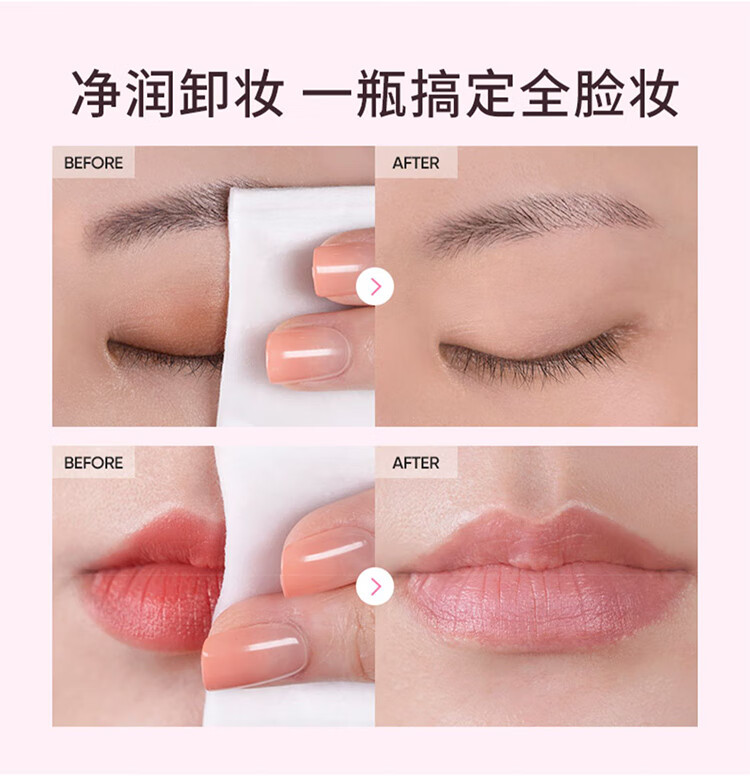 净润卸妆 一瓶搞定全脸妆

BEFORE

AFTER

BEFORE

AFTER