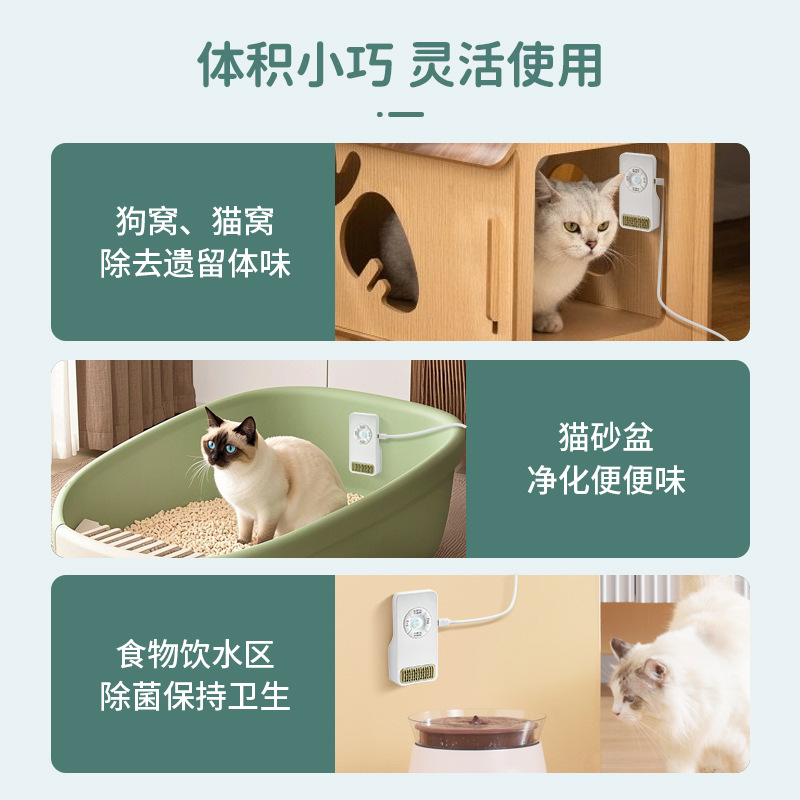 体积小巧 灵活使用

狗窝、猫窝
除去遗留体味

猫砂盆
净化便便味

食物饮水区
除菌保持卫生