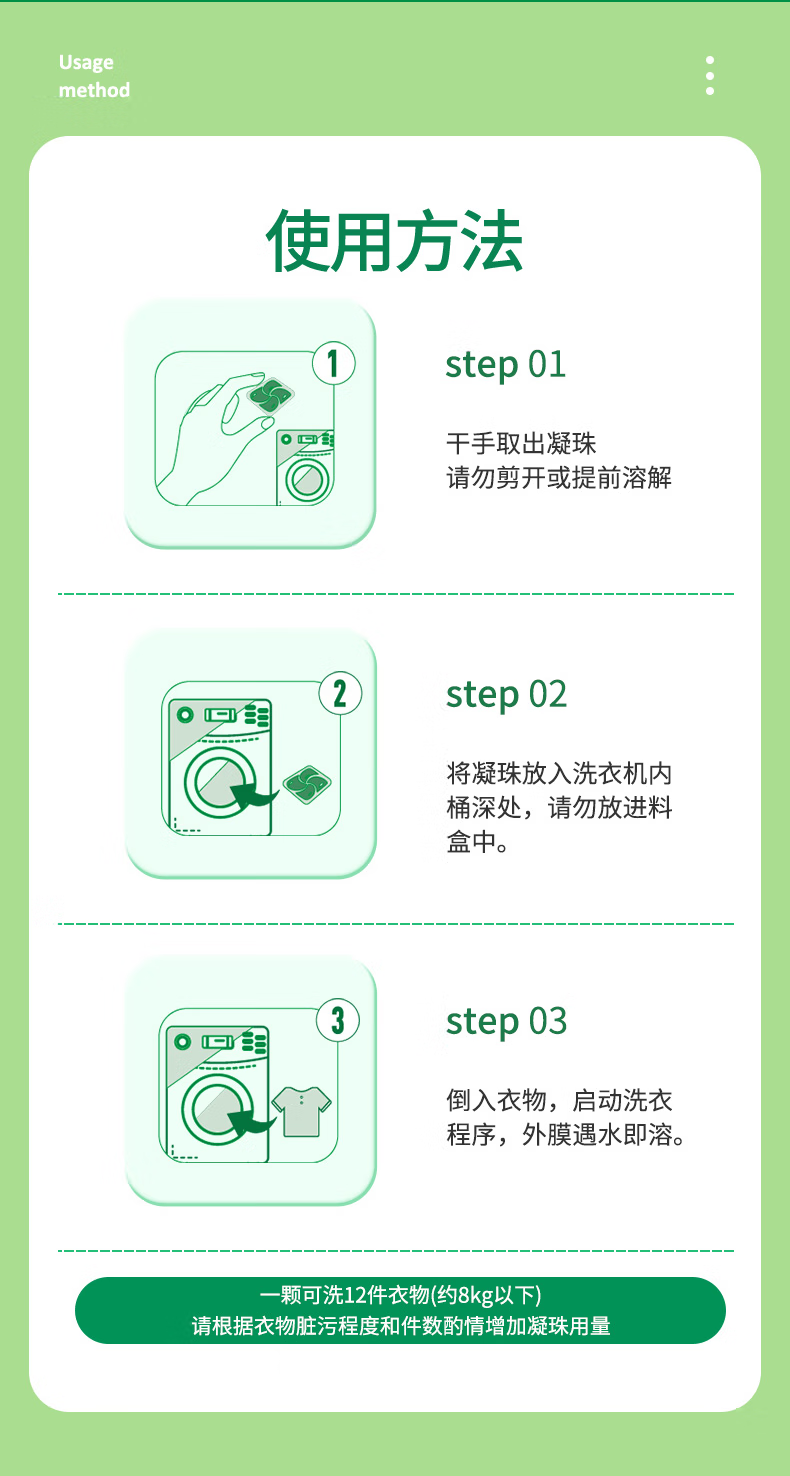 Usage
method

使用方法

1

step 01

干手取出凝珠
请勿剪开或提前溶解

2

step 02

将凝珠放入洗衣机内桶深处，请勿放进料盒中。

3

step 03

倒入衣物，启动洗衣程序，外膜遇水即溶。

一颗可洗12件衣物(约8kg以下)
请根据衣物脏污程度和件数酌情增加凝珠用量