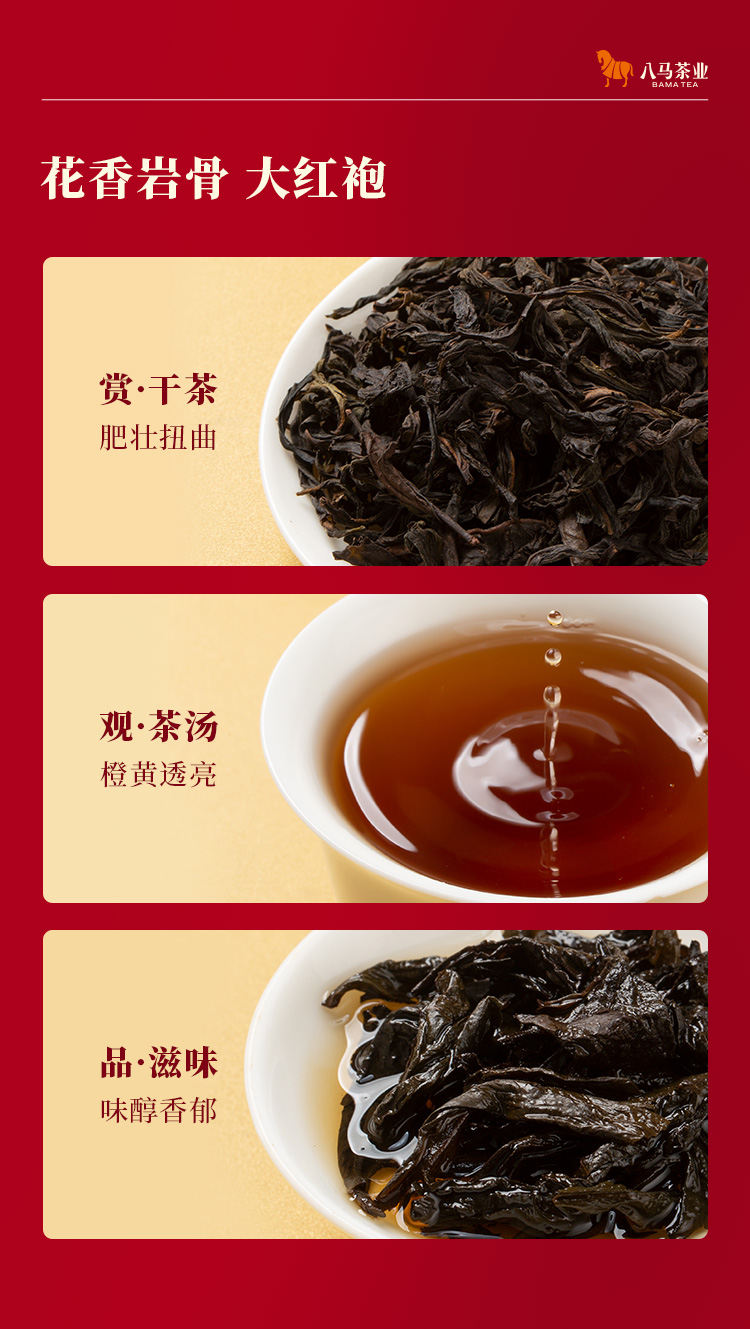 八马茶业
BAMA TEA

花香岩骨 大红袍

赏·干茶
肥壮扭曲

观·茶汤
橙黄透亮

品·滋味
味醇香郁