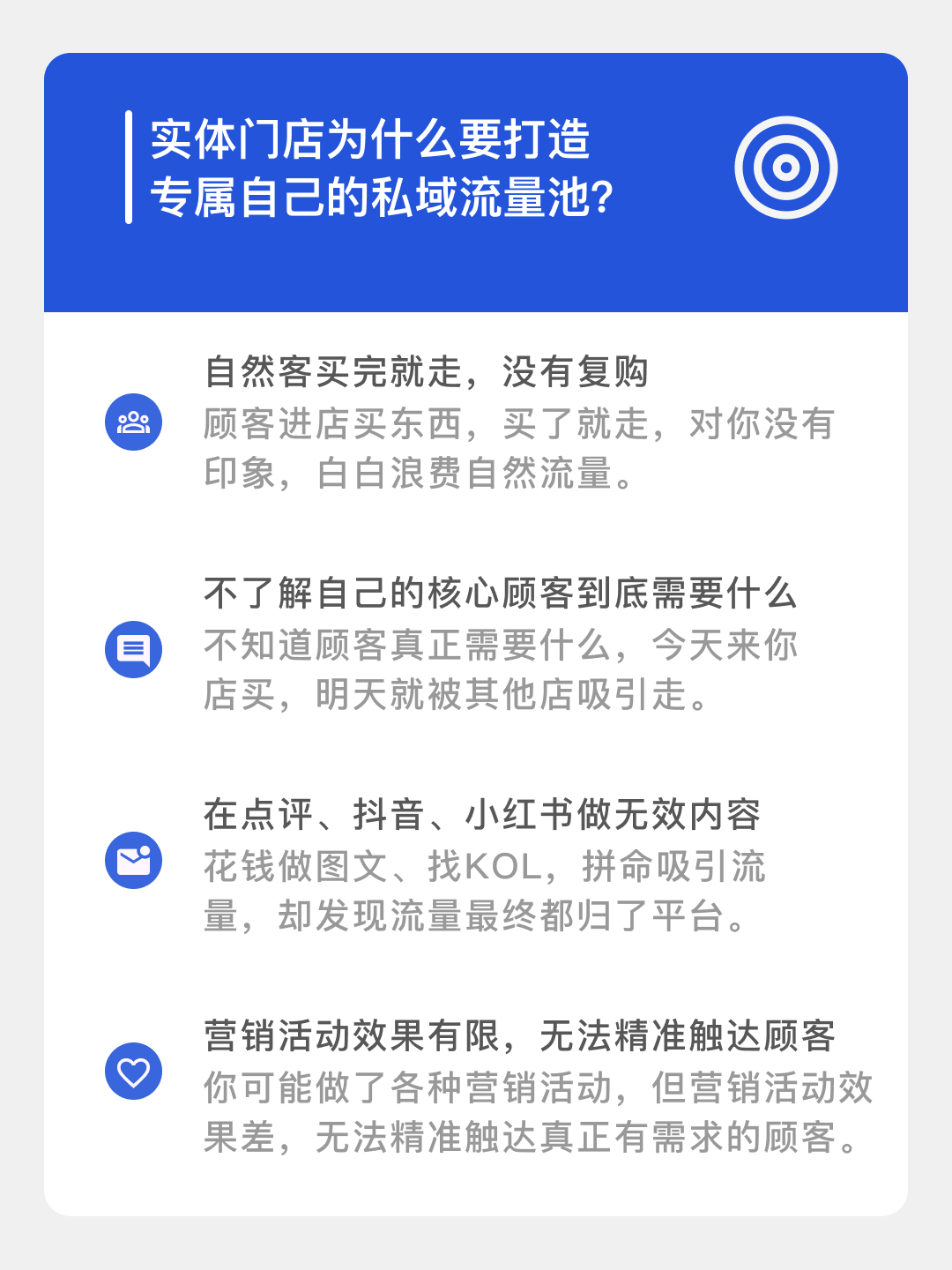 实体门店为什么要打造
专属自己的私域流量池?

自然客买完就走，没有复购
顾客进店买东西，买了就走，对你没有印象，白白浪费自然流量。

不了解自己的核心顾客到底需要什么
不知道顾客真正需要什么，今天来你店买，明天就被其他店吸引走。

在点评、抖音、小红书做无效内容
花钱做图文、找KOL，拼命吸引流量，却发现流量最终都归了平台。

营销活动效果有限，无法精准触达顾客
你可能做了各种营销活动，但营销活动效果差，无法精准触达真正有需求的顾客。