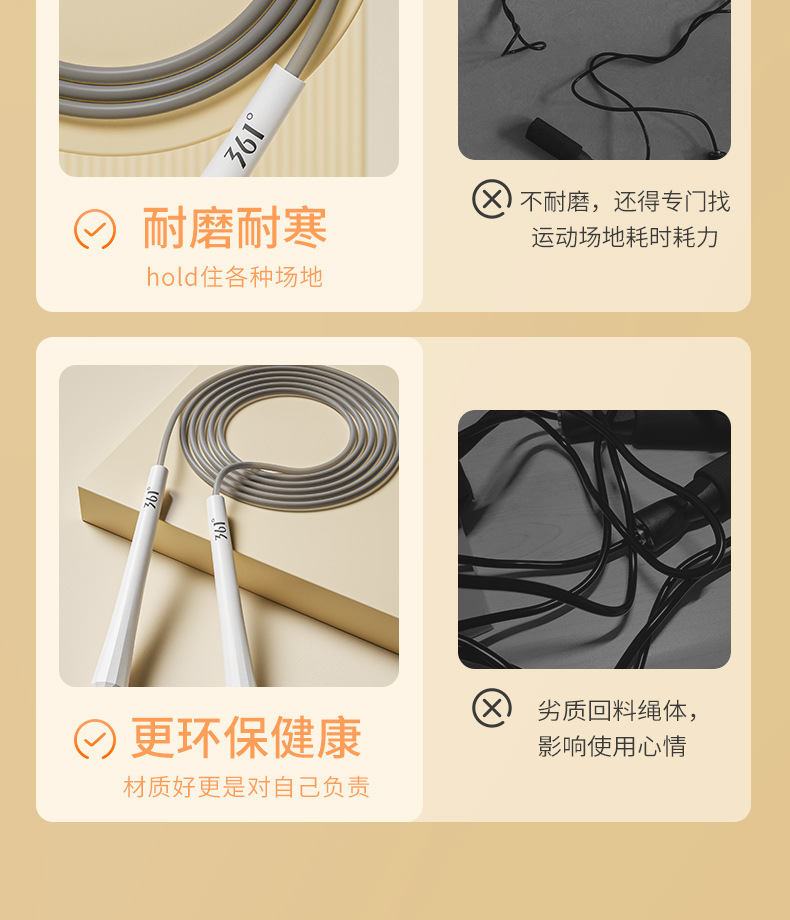 361°

耐磨耐寒

hold住各种场地

不耐磨，还得专门找运动场地耗时耗力

361°

361°

更环保健康

材质好更是对自己负责

劣质回料绳体，影响使用心情