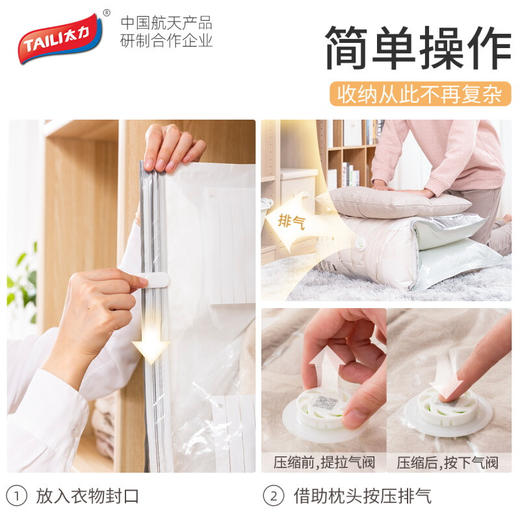 TAILI太力®

中国航天产品
研制合作企业

简单操作

收纳从此不再复杂

排气

压缩前,提拉气阀

压缩后,按下气阀

① 放入衣物封口

② 借助枕头按压排气