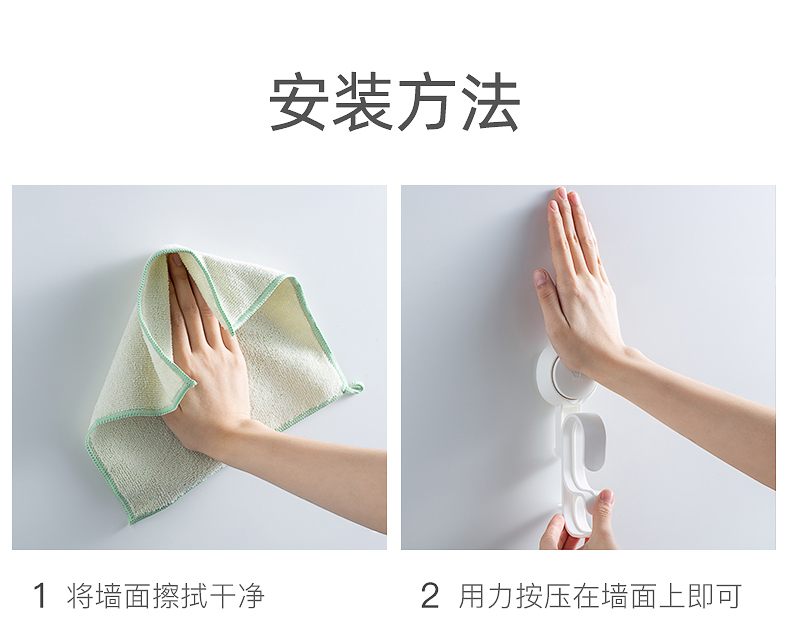 安装方法

1 将墙面擦拭干净

2 用力按压在墙面上即可