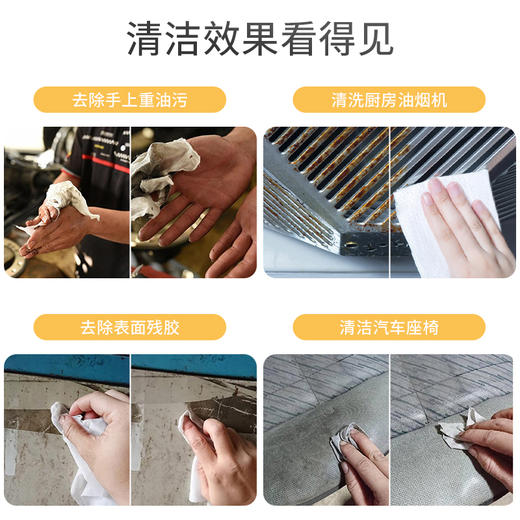 清洁效果看得见

去除手上重油污

清洗厨房油烟机

去除表面残胶

清洁汽车座椅