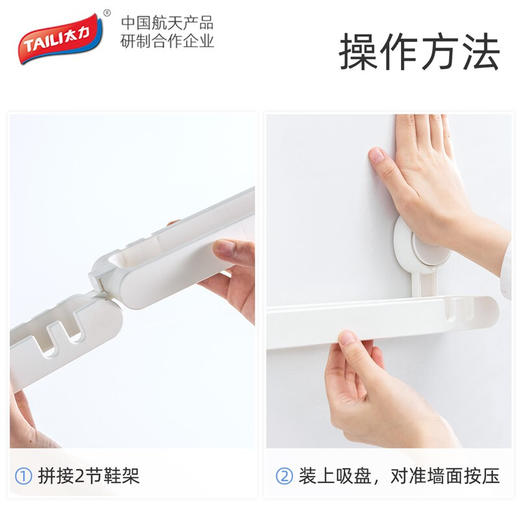 TAILI太力®
中国航天产品
研制合作企业

操作方法

① 拼接2节鞋架

② 装上吸盘，对准墙面按压