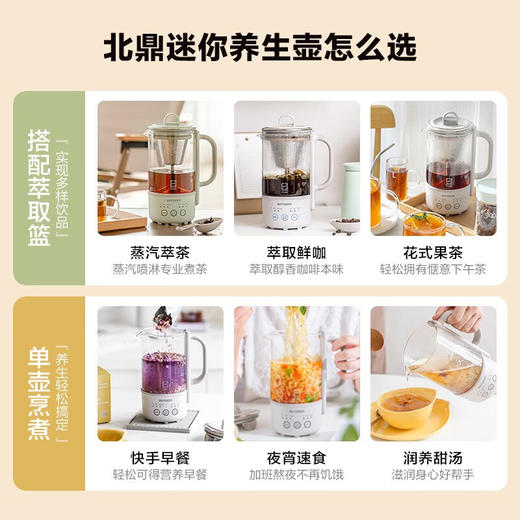 北鼎迷你养生壶怎么选

搭配萃取篮
「实现多样饮品」

蒸汽萃茶
蒸汽喷淋专业煮茶

萃取鲜咖
萃取醇香咖啡本味

花式果茶
轻松拥有惬意下午茶

单壶烹煮
「养生轻松搞定」

快手早餐
轻松可得营养早餐

夜宵速食
加班熬夜不再饥饿

润养甜汤
滋润身心好帮手