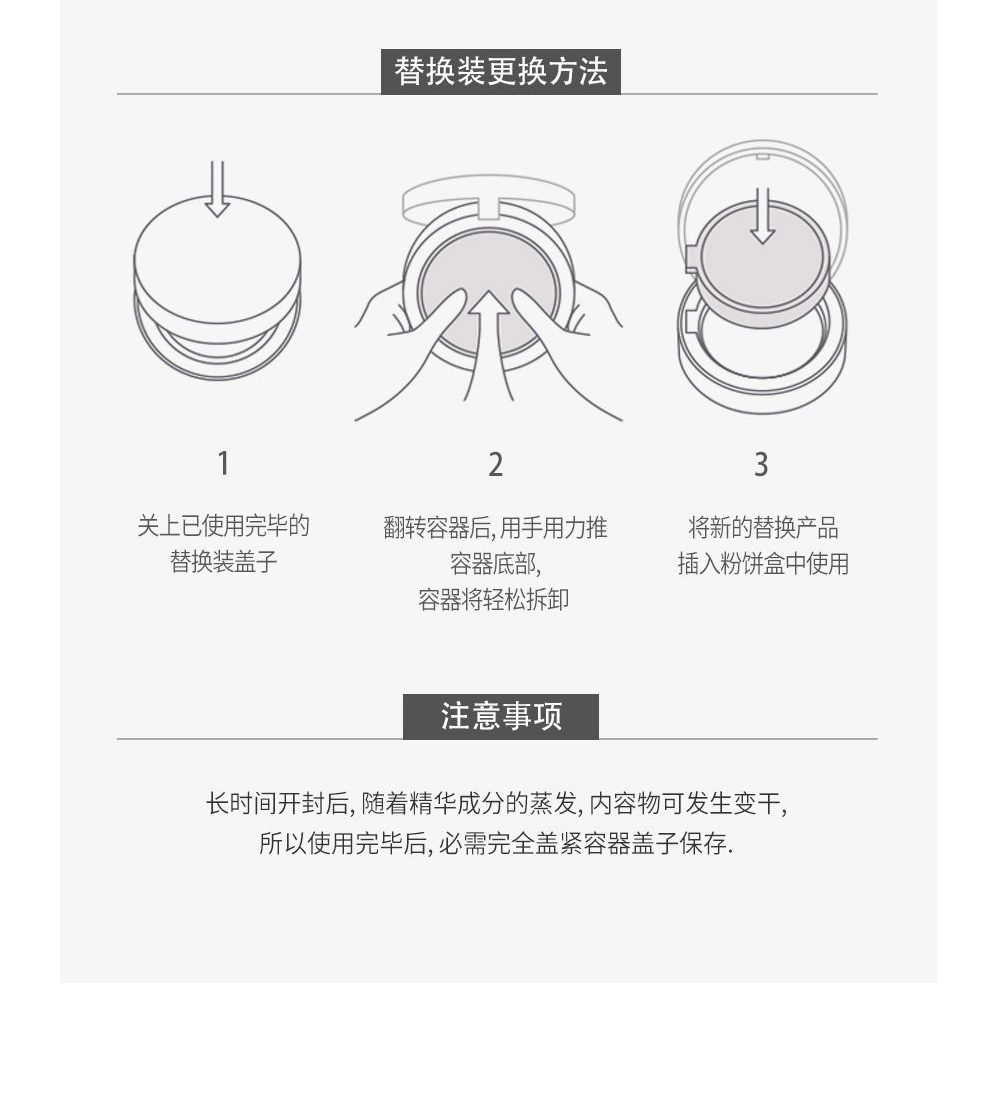 替换装更换方法

1

关上已使用完毕的替换装盖子

2

翻转容器后, 用手用力推容器底部,
容器将轻松拆卸

3

将新的替换产品插入粉饼盒中使用

注意事项

长时间开封后, 随着精华成分的蒸发, 内容物可发生变干,
所以使用完毕后, 必需完全盖紧容器盖子保存.