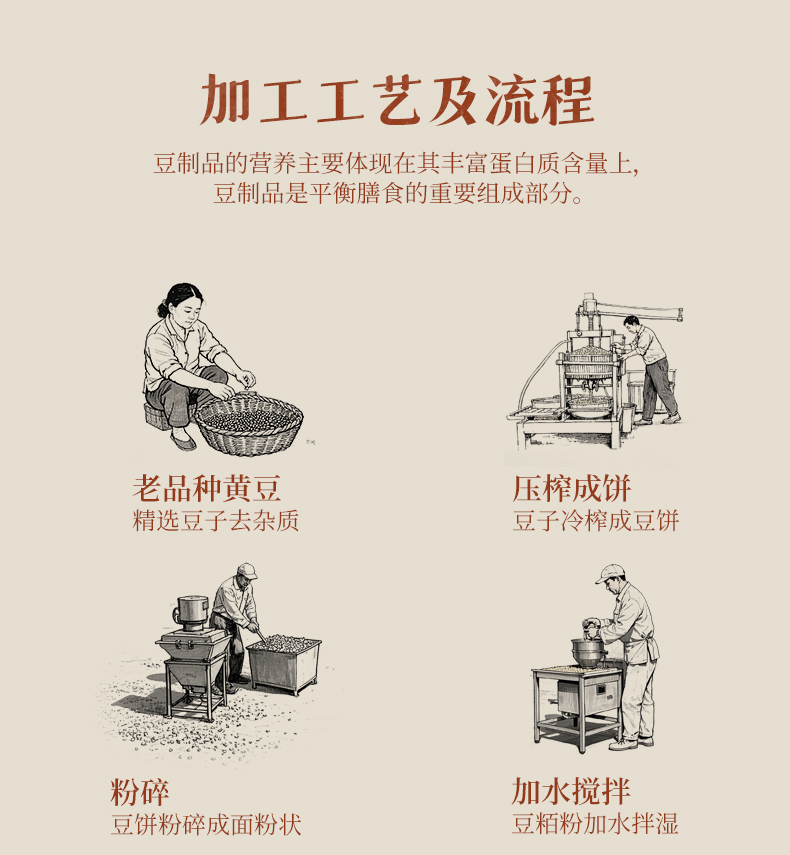 加工工艺及流程

豆制品的营养主要体现在其丰富蛋白质含量上，
豆制品是平衡膳食的重要组成部分。

老品种黄豆
精选豆子去杂质

压榨成饼
豆子冷榨成豆饼

粉碎
豆饼粉碎成面粉状

加水搅拌
豆粕粉加水拌湿