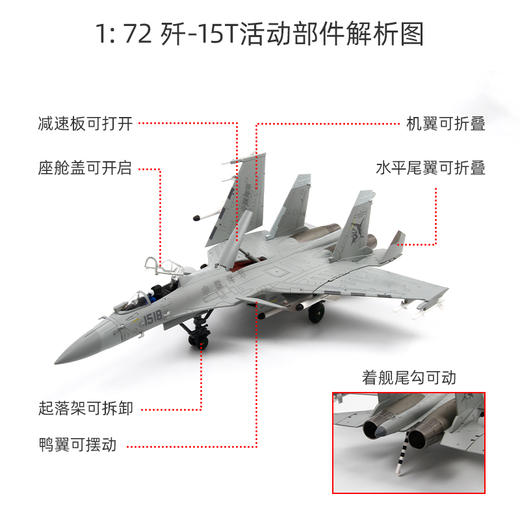 1: 72 歼-15T活动部件解析图

减速板可打开

座舱盖可开启

机翼可折叠

水平尾翼可折叠

1518

起落架可拆卸

鸭翼可摆动

着舰尾勾可动